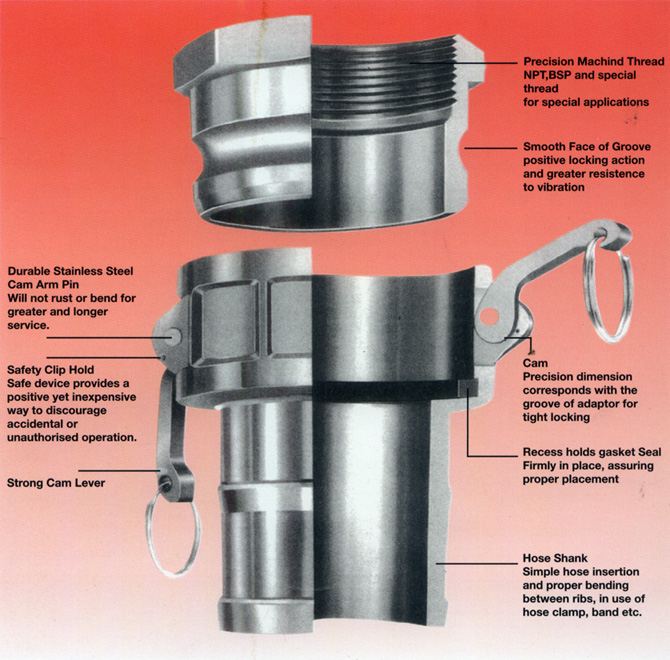 Precision Machind Thread
NPT,BSP and special thread
for special applications

Smooth Face of Groove
positive locking action and greater resistence to vibration

Durable Stainless Steel Cam Arm Pin
Will not rust or bend for greater and longer service.

Safety Clip Hold
Safe device provides a positive yet inexpensive way to discourage accidental or unauthorised operation.

Strong Cam Lever

Cam
Precision dimension corresponds with the groove of adaptor for tight locking

Recess holds gasket Seal Firmly in place, assuring proper placement

Hose Shank
Simple hose insertion and proper bending between ribs, in use of hose clamp, band etc.